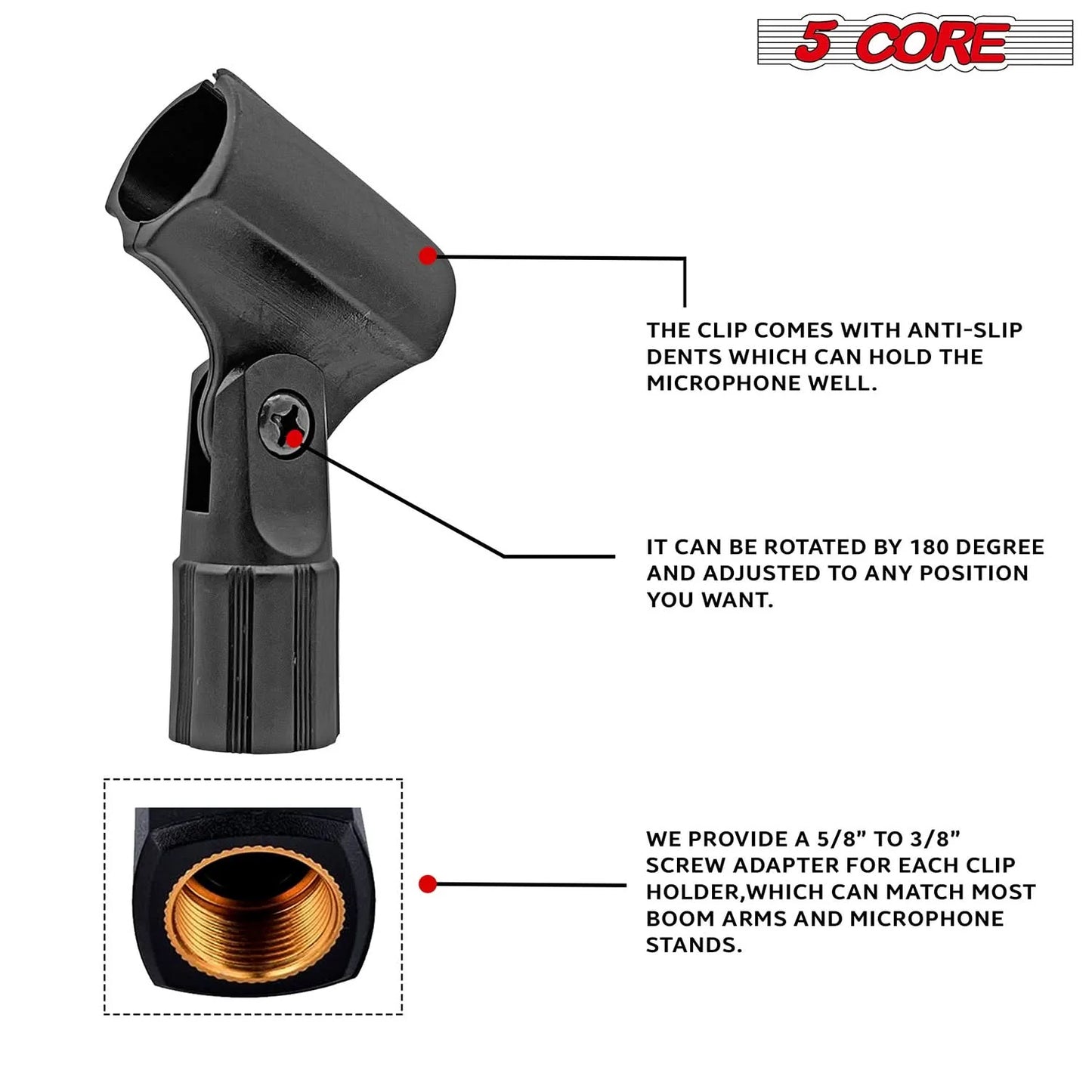 5 CORE

THE CLIP COMES WITH ANTI-SLIP DENTS WHICH CAN HOLD THE MICROPHONE WELL.

IT CAN BE ROTATED BY 180 DEGREE AND ADJUSTED TO ANY POSITION YOU WANT.

WE PROVIDE A 5/8” TO 3/8” SCREW ADAPTER FOR EACH CLIP HOLDER,WHICH CAN MATCH MOST BOOM ARMS AND MICROPHONE STANDS.